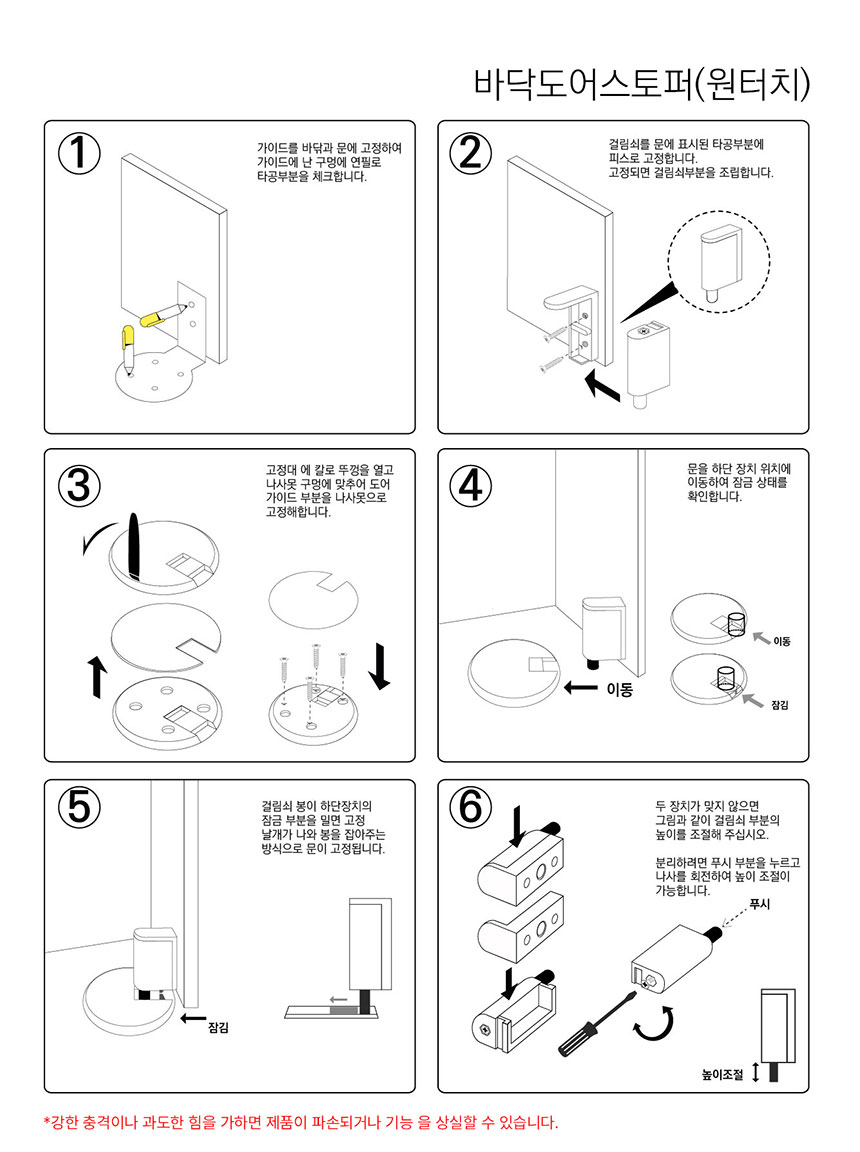 바닥도어스토퍼(원터치)

①
가이드를 바닥과 문에 고정하여 가이드에 난 구멍에 연필로 타공부분을 체크합니다.

②
걸림쇠를 문에 표시된 타공부분에 피스로 고정합니다. 고정되면 걸림쇠부분을 조립합니다.

③
고정대 에 칼로 뚜껑을 열고 나사못 구멍에 맞추어 도어 가이드 부분을 나사못으로 고정해합니다.

④
문을 하단 장치 위치에 이동하여 잠금 상태를 확인합니다.

이동
이동
잠김

⑤
걸림쇠 봉이 하단장치의 잠금 부분을 밀면 고정 날개가 나와 봉을 잡아주는 방식으로 문이 고정됩니다.

잠김

⑥
두 장치가 맞지 않으면 그림과 같이 걸림쇠 부분의 높이를 조절해 주십시오.

분리하려면 푸시 부분을 누르고 나사를 회전하여 높이 조절이 가능합니다.

푸시
높이조절

*강한 충격이나 과도한 힘을 가하면 제품이 파손되거나 기능 을 상실할 수 있습니다.